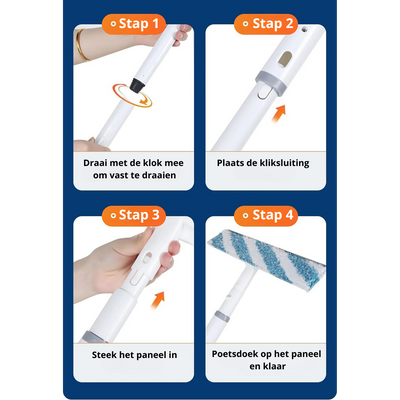 Stap 1

Draai met de klok mee om vast te draaien

Stap 2

Plaats de kliksluiting

Stap 3

Steek het paneel in

Stap 4

Poetsdoek op het paneel en klaar