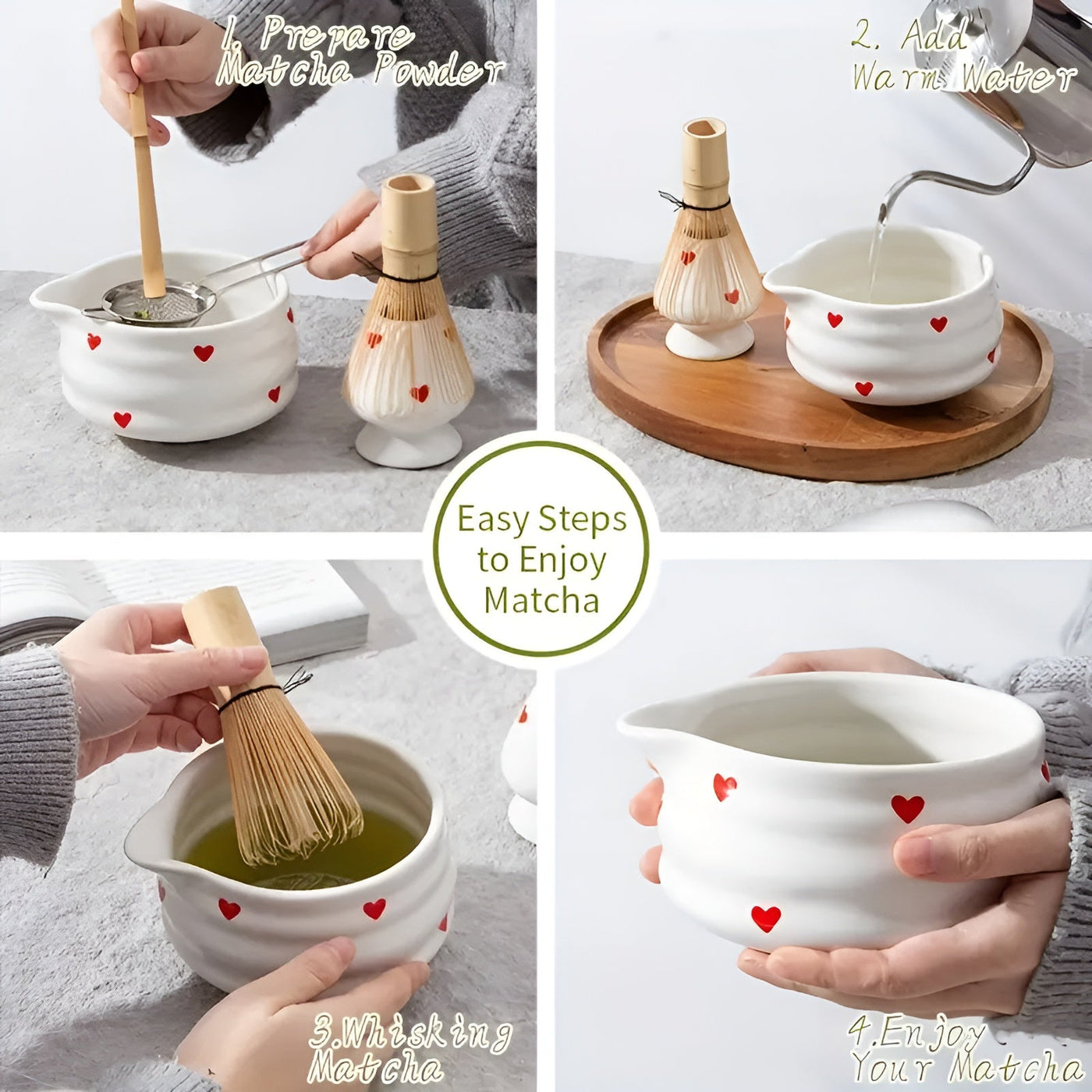 1. Prepare Matcha Powder

2. Add Warm Water

Easy Steps to Enjoy Matcha

3.Whisking Matcha

4.Enjoy Your Matcha