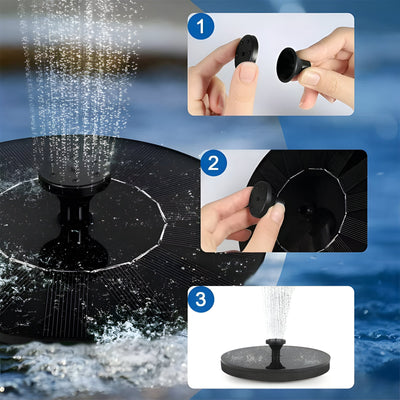 1

2

3