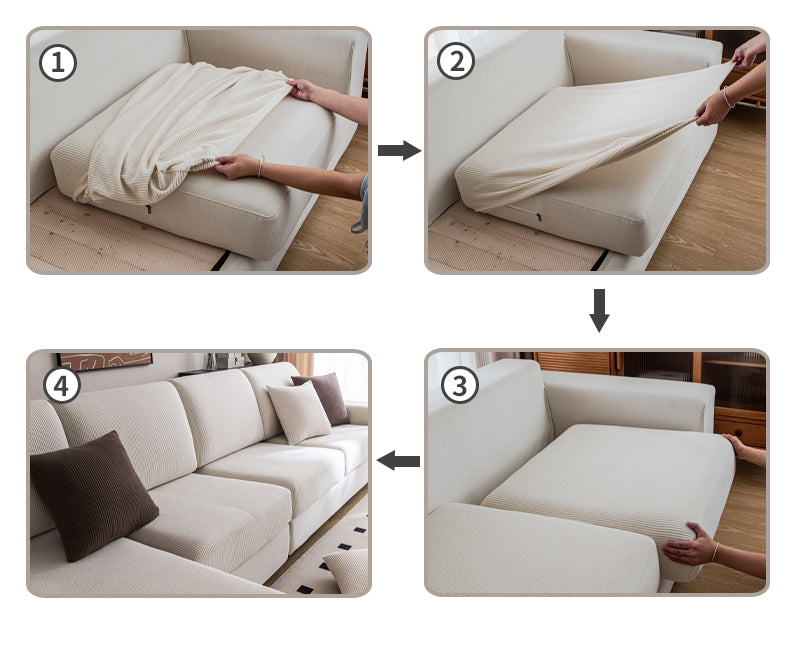 1

2

3

4