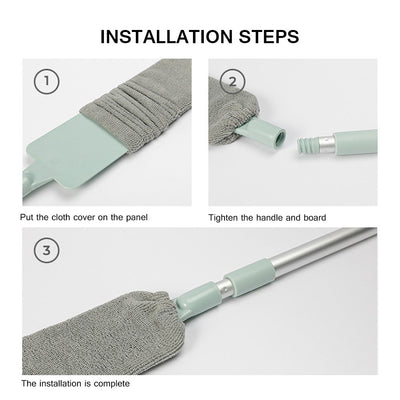 INSTALLATION STEPS

1

Put the cloth cover on the panel

2

Tighten the handle and board

3

The installation is complete