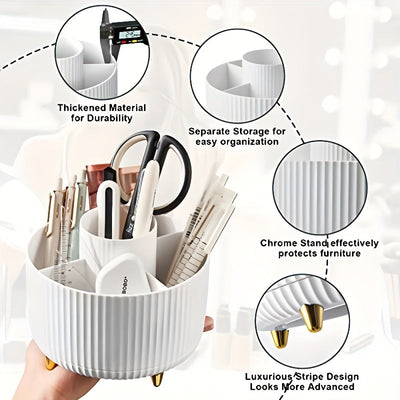 Thickened Material for Durability

Separate Storage for easy organization

Chrome Stand effectively protects furniture

Luxurious Stripe Design Looks More Advanced