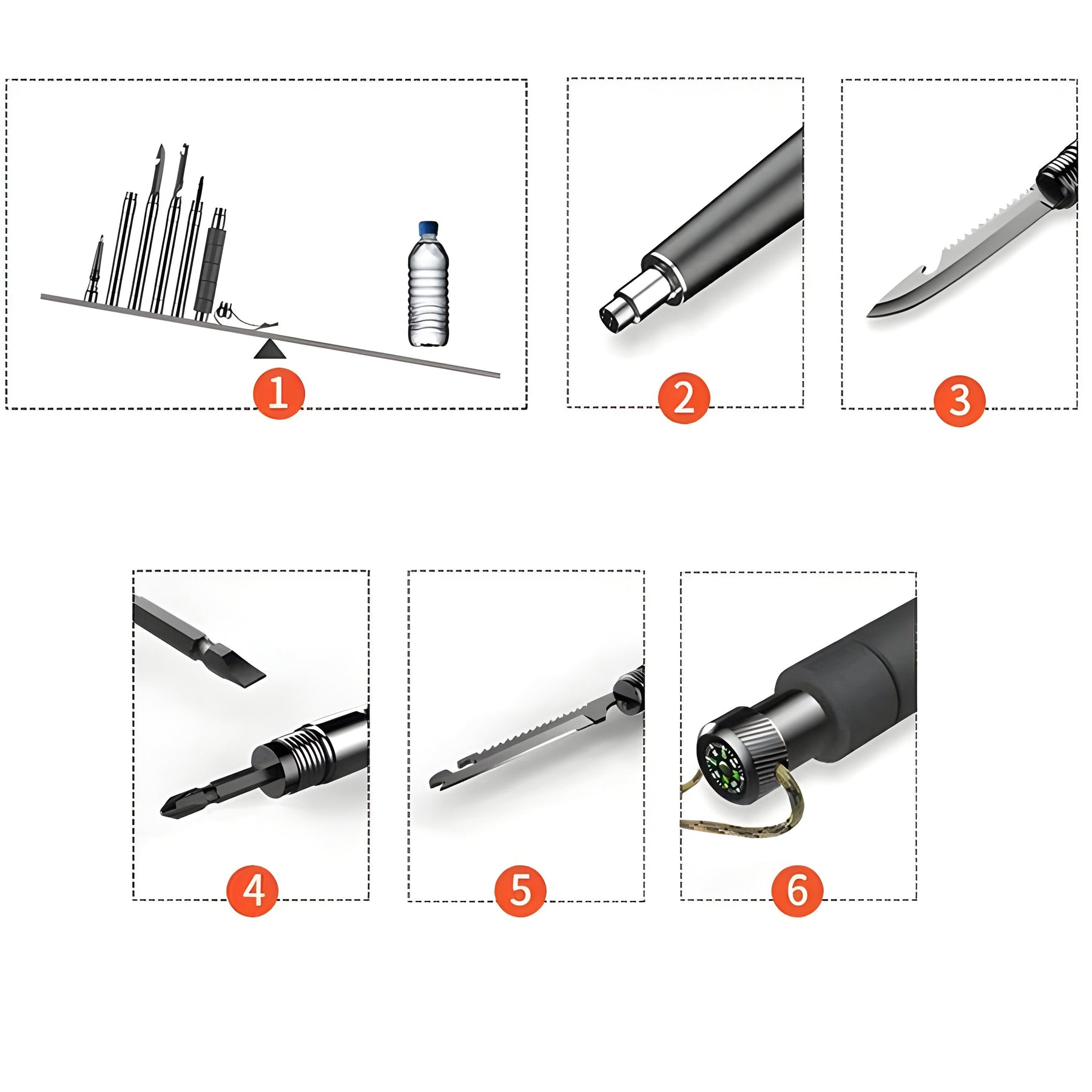 1

2

3

4

5

6